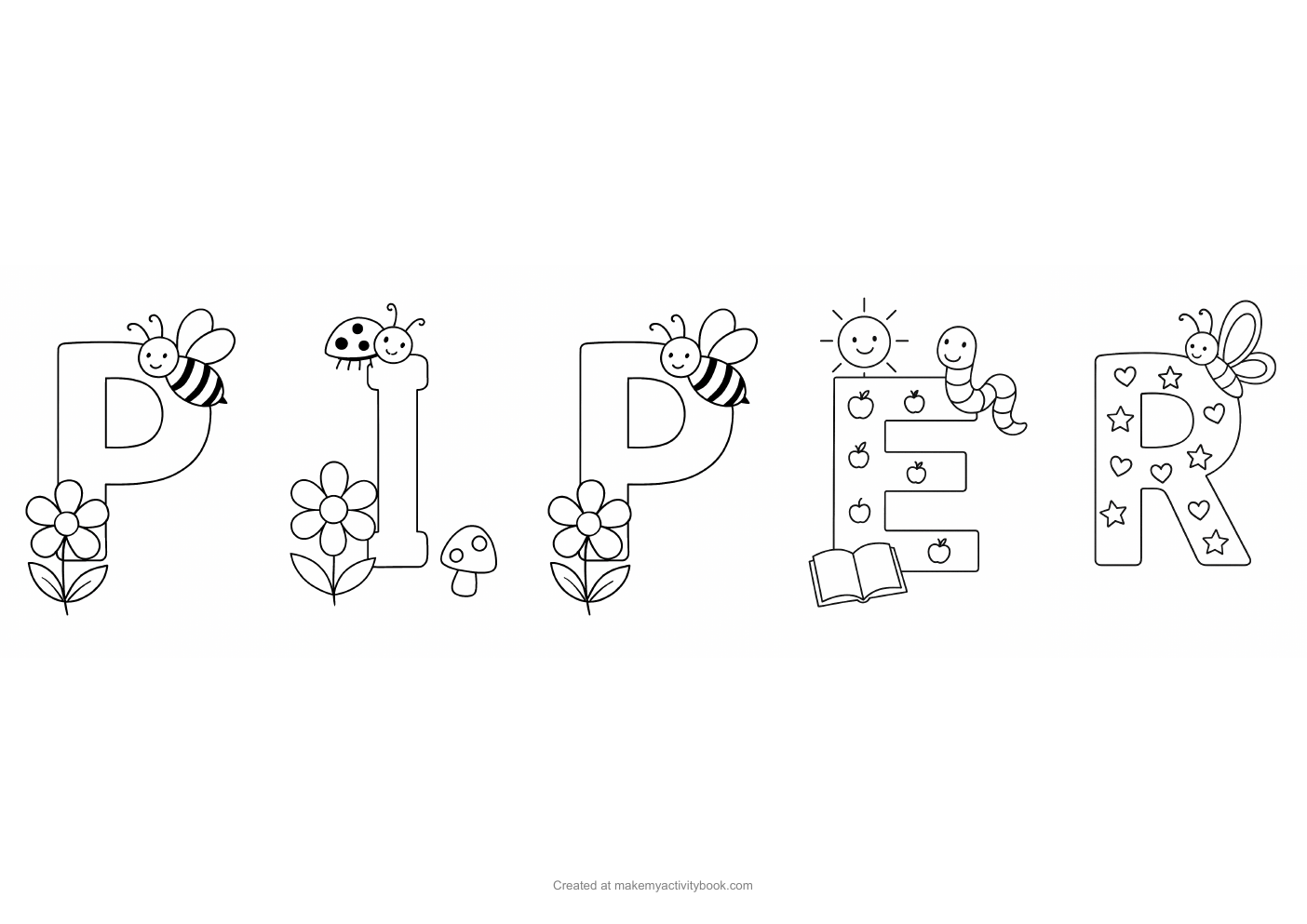 PIPER

Created at makemyactivitybook.com